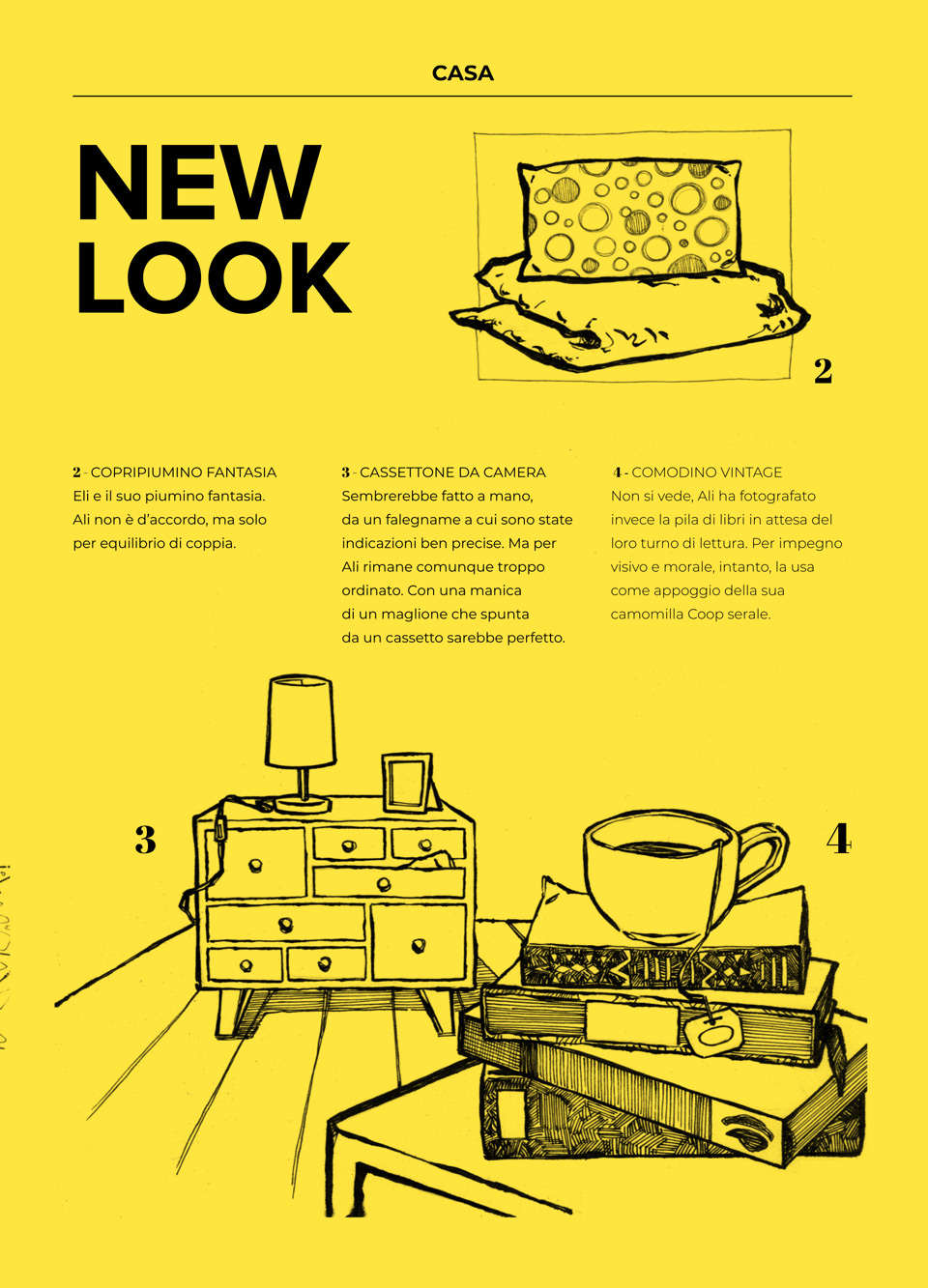 CASA

NEW LOOK

2

2 - COPRIPIUMINO FANTASIA
Eli e il suo piumino fantasia. Ali non è d'accordo, ma solo per equilibrio di coppia.

3 - CASSETTONE DA CAMERA
Sembrerebbe fatto a mano, da un falegname a cui sono state indicazioni ben precise. Ma per Ali rimane comunque troppo ordinato. Con una manica di un maglione che spunta da un cassetto sarebbe perfetto.

4 - COMODINO VINTAGE
Non si vede, Ali ha fotografato invece la pila di libri in attesa del loro turno di lettura. Per impegno visivo e morale, intanto, la usa come appoggio della sua camomilla Coop serale.

3

4